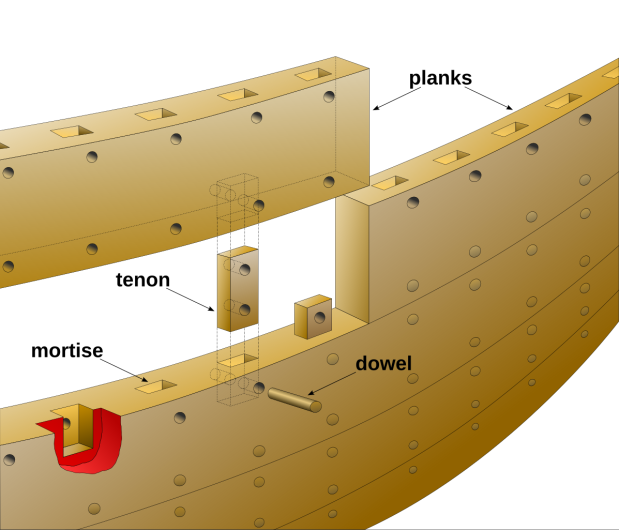 planks

tenon

mortise

dowel